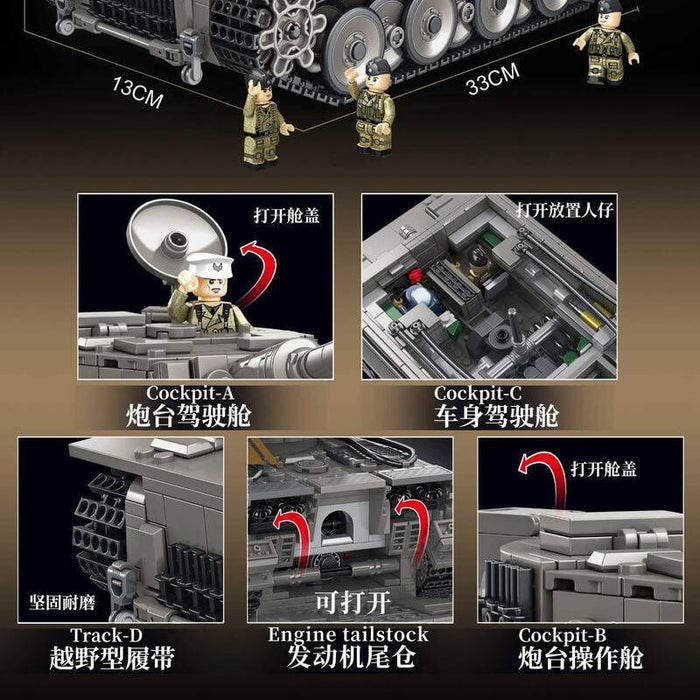 13CM

33CM

打开舱盖

Cockpit-A
炮台驾驶舱

打开放置人仔

Cockpit-C
车身驾驶舱

坚固耐磨

Track-D
越野型履带

可打开

Engine tailstock
发动机尾仓

打开舱盖

Cockpit-B
炮台操作舱